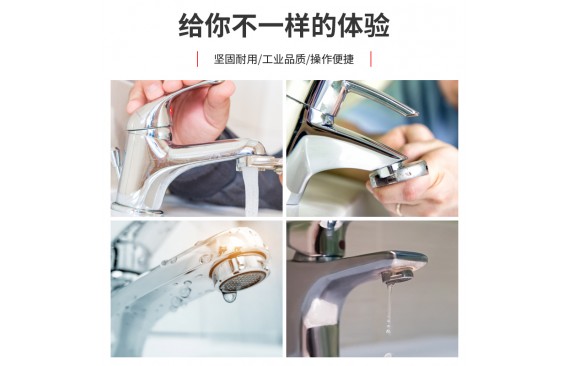 给你不一样的体验

坚固耐用/工业品质/操作便捷