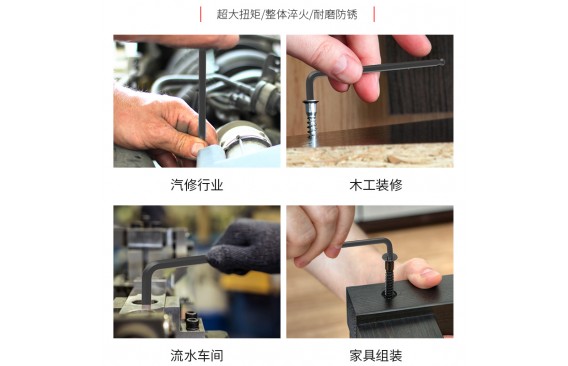 超大扭矩/整体淬火/耐磨防锈

汽修行业

木工装修

流水车间

家具组装