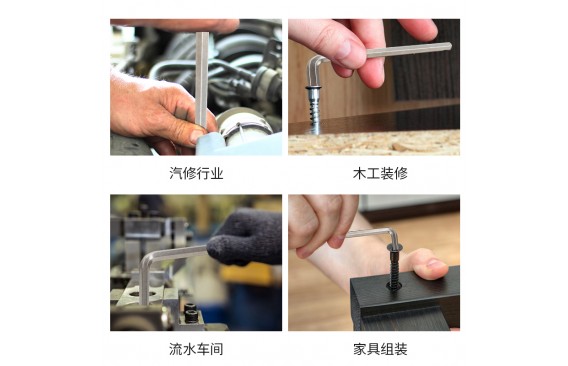 汽修行业

木工装修

流水车间

家具组装